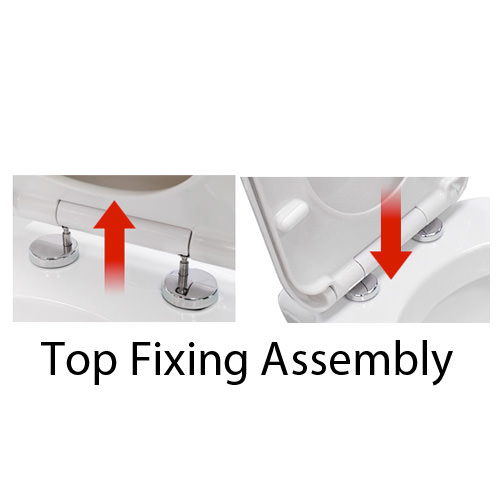 Top Fixing Assembly