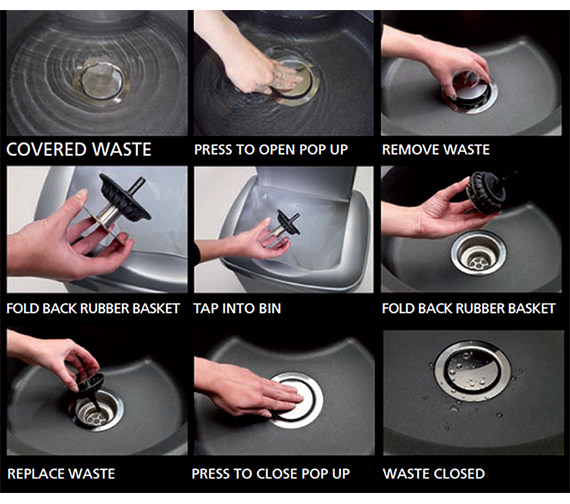 COVERED WASTE

PRESS TO OPEN POP UP

REMOVE WASTE

FOLD BACK RUBBER BASKET

TAP INTO BIN

FOLD BACK RUBBER BASKET

REPLACE WASTE

PRESS TO CLOSE POP UP

WASTE CLOSED