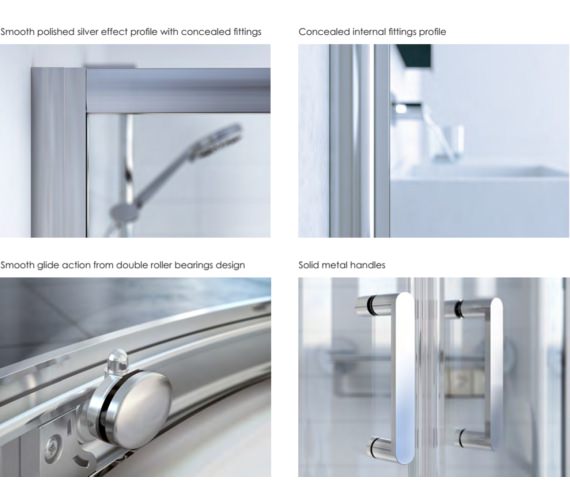 Smooth polished silver effect profile with concealed fittings

Concealed internal fittings profile

Smooth glide action from double roller bearings design

Solid metal handles