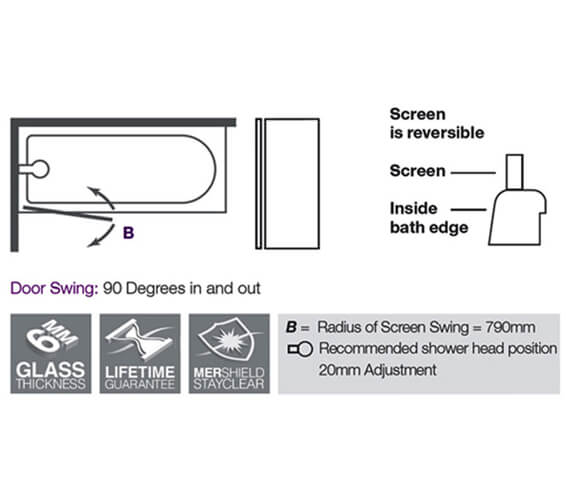 B

Screen is reversible

Screen

Inside bath edge

Door Swing: 90 Degrees in and out

6 MM GLASS THICKNESS

LIFETIME GUARANTEE

MERSHIELD STAYCLEAR

B = Radius of Screen Swing = 790mm

Recommended shower head position

20mm Adjustment