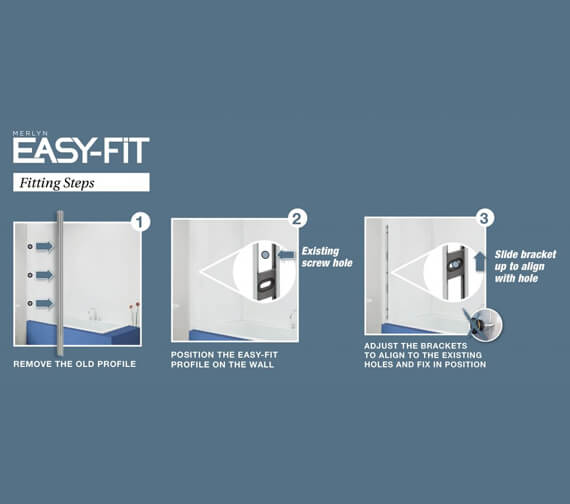 MERLYN
EASY-FIT

Fitting Steps

1

REMOVE THE OLD PROFILE

2

Existing screw hole

POSITION THE EASY-FIT PROFILE ON THE WALL

3

Slide bracket up to align with hole

ADJUST THE BRACKETS TO ALIGN TO THE EXISTING HOLES AND FIX IN POSITION