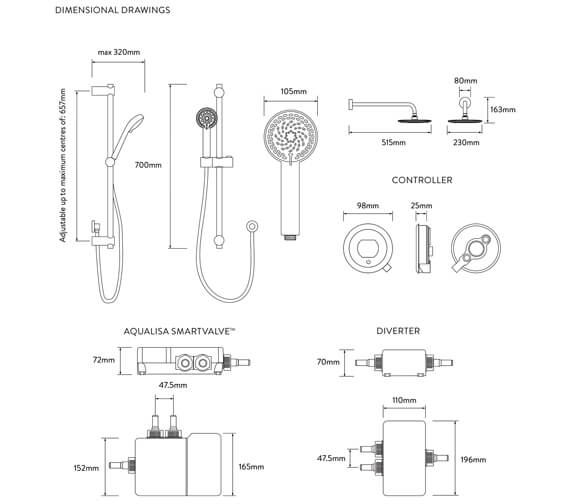 DIMENSIONAL DRAWINGS

max 320mm

Adjustable up to maximum centres of: 657mm

700mm

105mm

80mm

163mm

515mm

230mm

CONTROLLER

98mm

25mm

AQUALISA SMARTVALVE™

72mm

47.5mm

152mm

165mm

DIVERTER

70mm

110mm

47.5mm

196mm