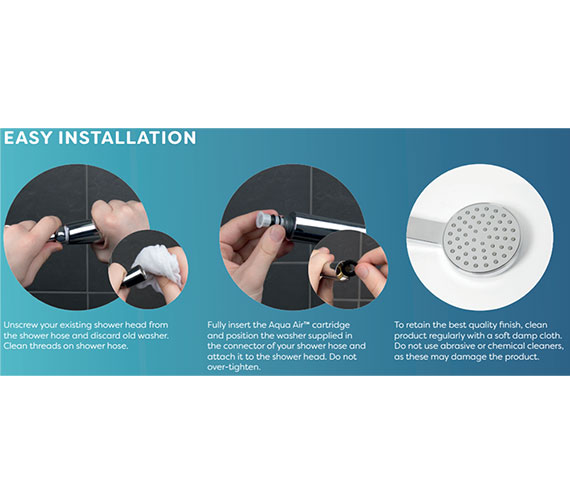 EASY INSTALLATION

Unscrew your existing shower head from the shower hose and discard old washer. Clean threads on shower hose.

Fully insert the Aqua Air™ cartridge and position the washer supplied in the connector of your shower hose and attach it to the shower head. Do not over-tighten.

To retain the best quality finish, clean product regularly with a soft damp cloth. Do not use abrasive or chemical cleaners, as these may damage the product.